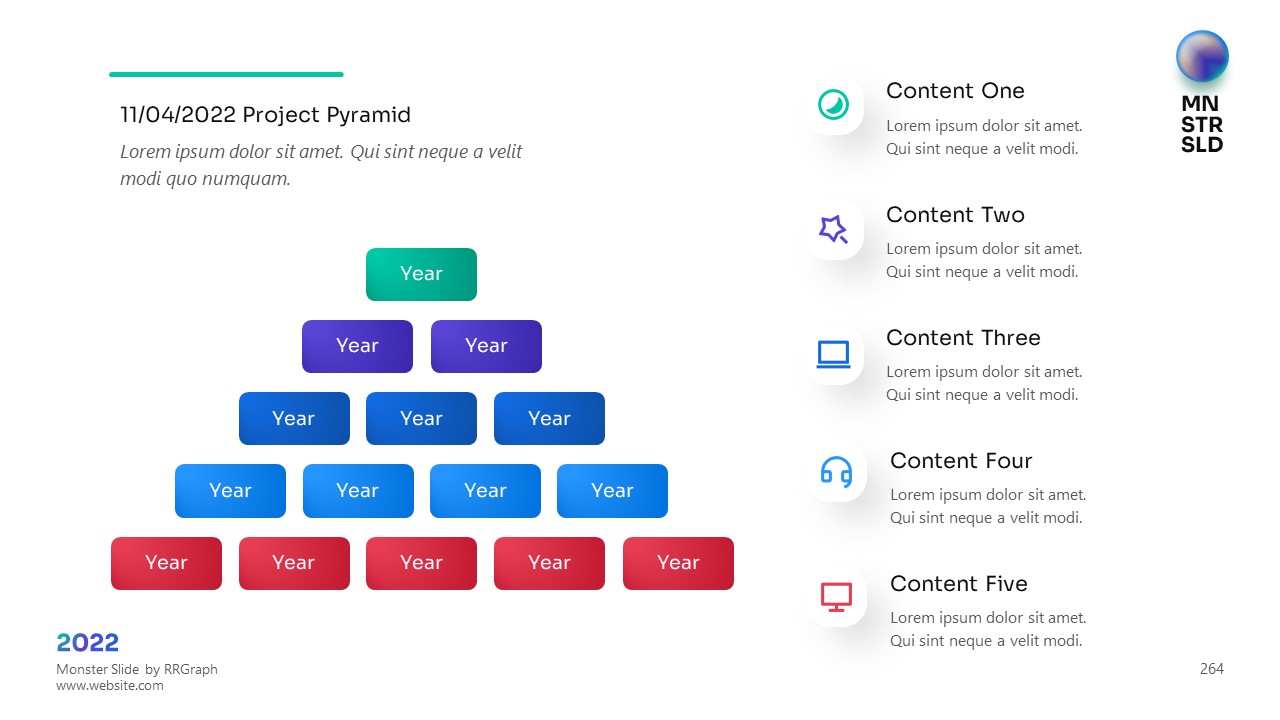 11/04/2022 Project Pyramid

Lorem ipsum dolor sit amet. Qui sint neque a velit modi quo numquam.

Year

Year Year

Year Year Year

Year Year Year Year

Year Year Year Year Year

Content One
Lorem ipsum dolor sit amet. Qui sint neque a velit modi.

Content Two
Lorem ipsum dolor sit amet. Qui sint neque a velit modi.

Content Three
Lorem ipsum dolor sit amet. Qui sint neque a velit modi.

Content Four
Lorem ipsum dolor sit amet. Qui sint neque a velit modi.

Content Five
Lorem ipsum dolor sit amet. Qui sint neque a velit modi.

MN
STR
SLD

2022
Monster Slide by RRGraph
www.website.com

264